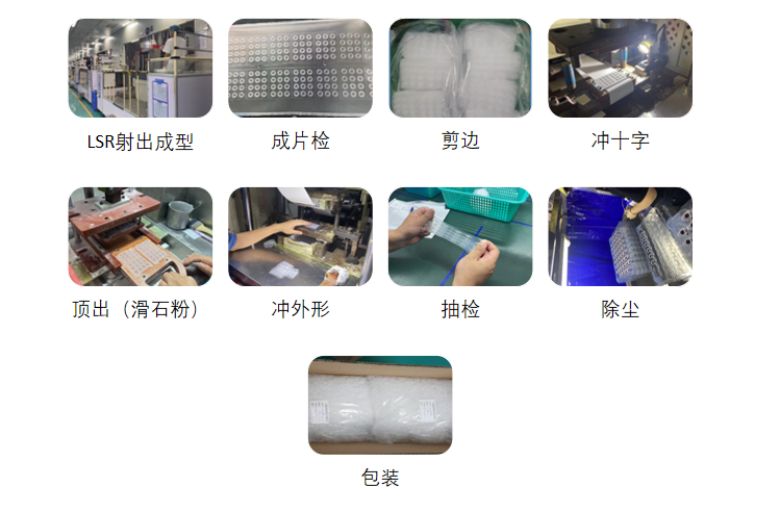 LSR射出成型

成片检

剪边

冲十字

顶出（滑石粉）

冲外形

抽检

除尘

包装